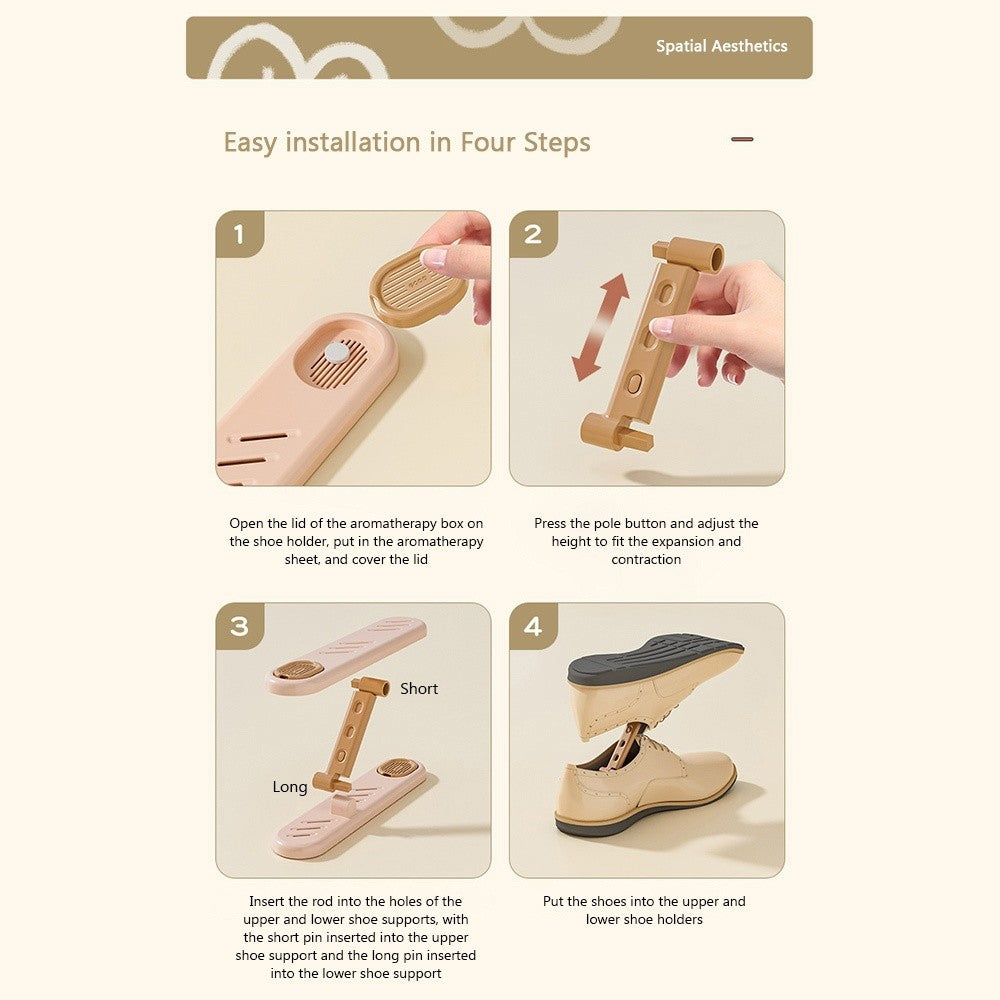 Spatial Aesthetics

Easy installation in Four Steps

1

Open the lid of the aromatherapy box on the shoe holder, put in the aromatherapy sheet, and cover the lid

2

Press the pole button and adjust the height to fit the expansion and contraction

3

Short

Long

Insert the rod into the holes of the upper and lower shoe supports, with the short pin inserted into the upper shoe support and the long pin inserted into the lower shoe support

4

Put the shoes into the upper and lower shoe holders